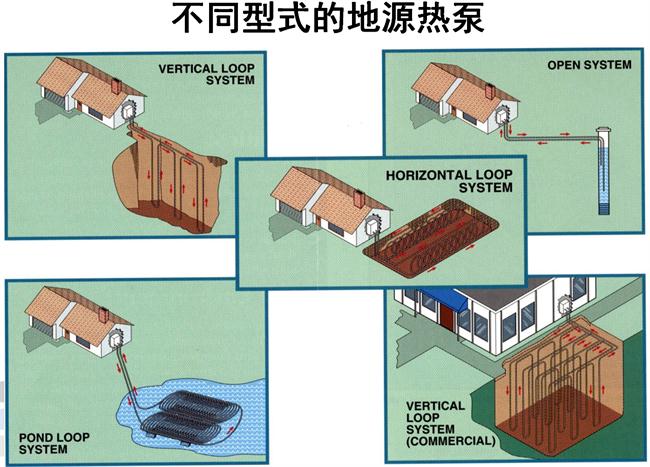 不同型式的地源热泵

VERTICAL LOOP SYSTEM

OPEN SYSTEM

HORIZONTAL LOOP SYSTEM

POND LOOP SYSTEM

VERTICAL LOOP SYSTEM (COMMERCIAL)